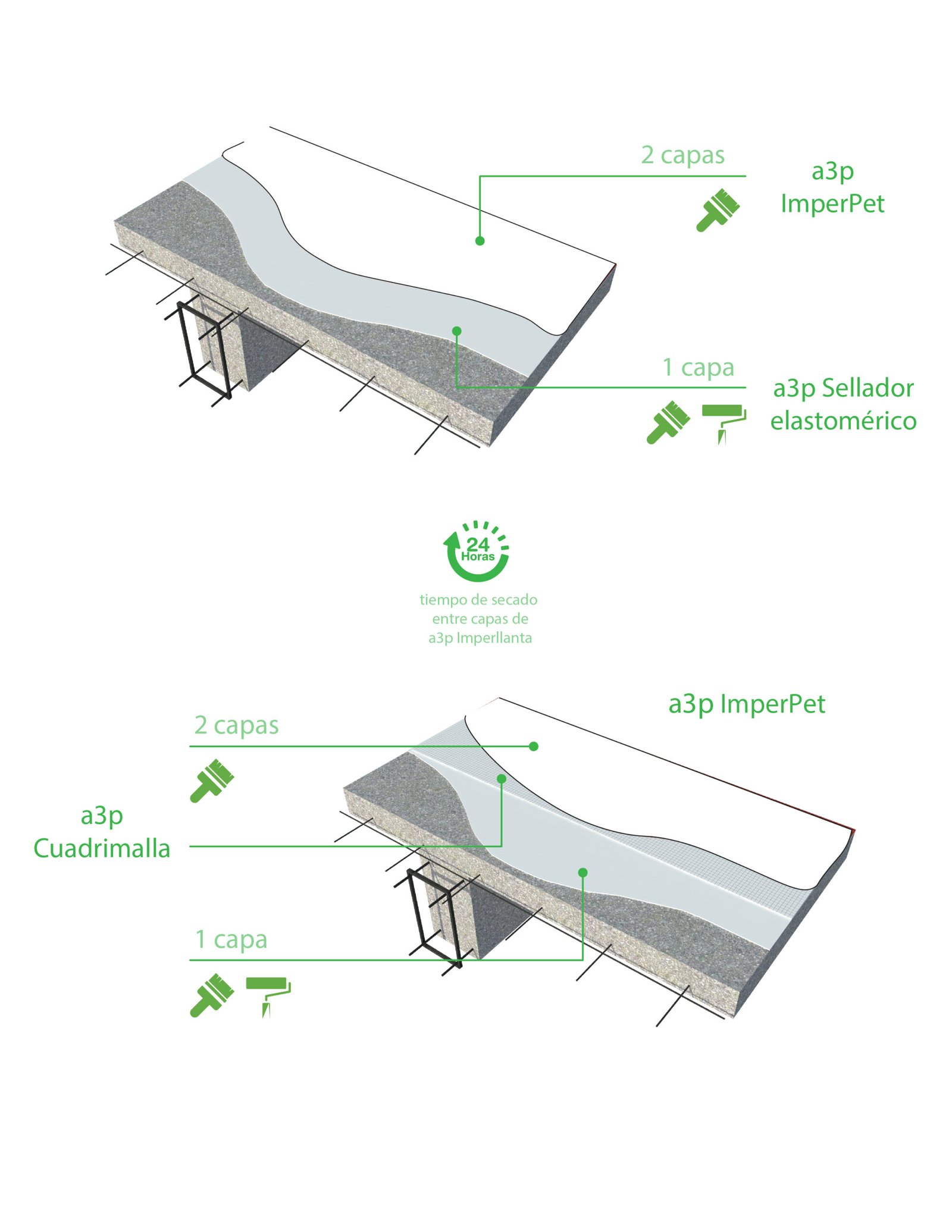 2 capas

a3p ImperPet

1 capa

a3p Sellador elastomérico

24 Horas

tiempo de secado entre capas de a3p Imperllanta

a3p ImperPet

2 capas

a3p Cuadrimalla

1 capa